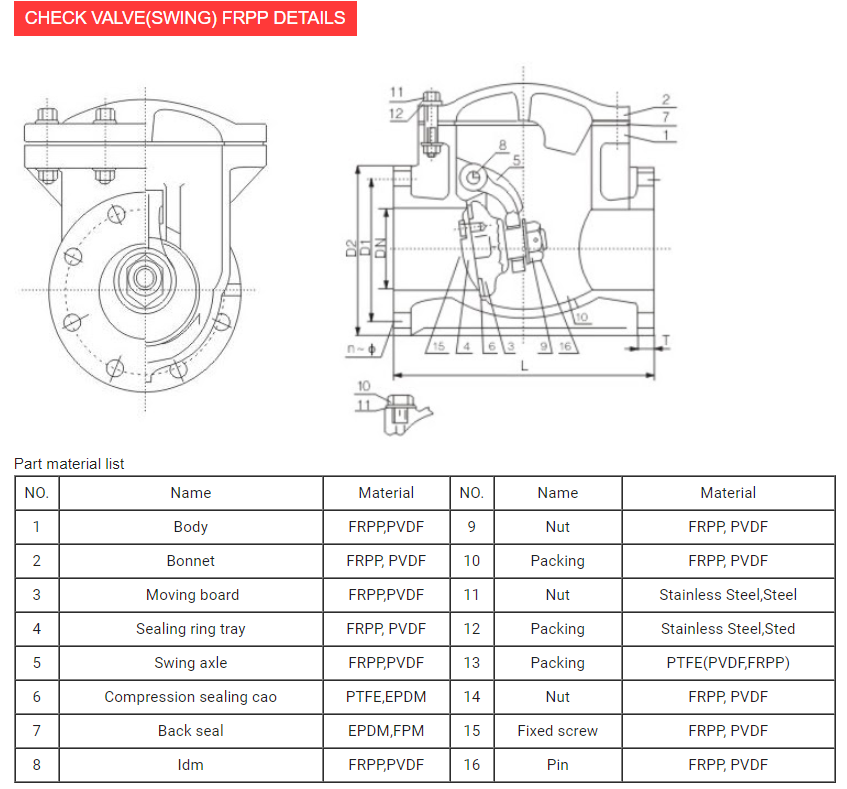 CHECK VALVE(SWING) FRPP DETAILS

11
12
2
7
1
8
5
D2
D1
DN
10
n~ϕ
15
4
6
3
9
16
T
L
10
11

Part material list

| NO. | Name | Material | NO. | Name | Material |
|---|---|---|---|---|---|
| 1 | Body | FRPP,PVDF | 9 | Nut | FRPP, PVDF |
| 2 | Bonnet | FRPP, PVDF | 10 | Packing | FRPP, PVDF |
| 3 | Moving board | FRPP,PVDF | 11 | Nut | Stainless Steel,Steel |
| 4 | Sealing ring tray | FRPP, PVDF | 12 | Packing | Stainless Steel,Sted |
| 5 | Swing axle | FRPP,PVDF | 13 | Packing | PTFE(PVDF,FRPP) |
| 6 | Compression sealing cao | PTFE,EPDM | 14 | Nut | FRPP, PVDF |
| 7 | Back seal | EPDM,FPM | 15 | Fixed screw | FRPP, PVDF |
| 8 | Idm | FRPP,PVDF | 16 | Pin | FRPP, PVDF |